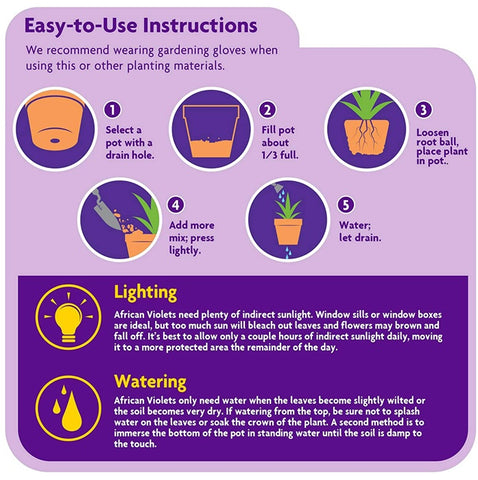 Easy-to-Use Instructions

We recommend wearing gardening gloves when using this or other planting materials.

1 Select a pot with a drain hole.

2 Fill pot about 1/3 full.

3 Loosen root ball, place plant in pot..

4 Add more mix; press lightly.

5 Water; let drain.

Lighting

African Violets need plenty of indirect sunlight. Window sills or window boxes are ideal, but too much sun will bleach out leaves and flowers may brown and fall off. It's best to allow only a couple hours of indirect sunlight daily, moving it to a more protected area the remainder of the day.

Watering

African Violets only need water when the leaves become slightly wilted or the soil becomes very dry. If watering from the top, be sure not to splash water on the leaves or soak the crown of the plant. A second method is to immerse the bottom of the pot in standing water until the soil is damp to the touch.