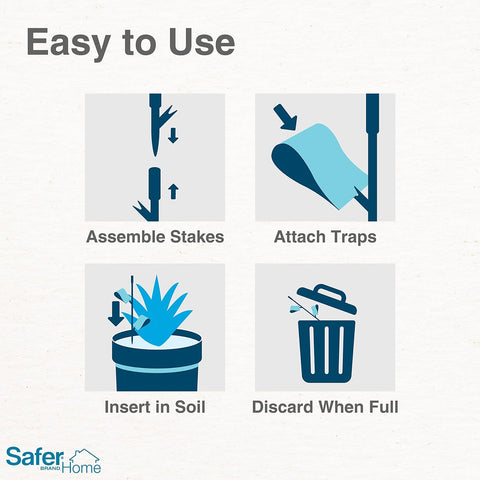 Easy to Use

Assemble Stakes

Attach Traps

Insert in Soil

Discard When Full

Safer BRAND Home