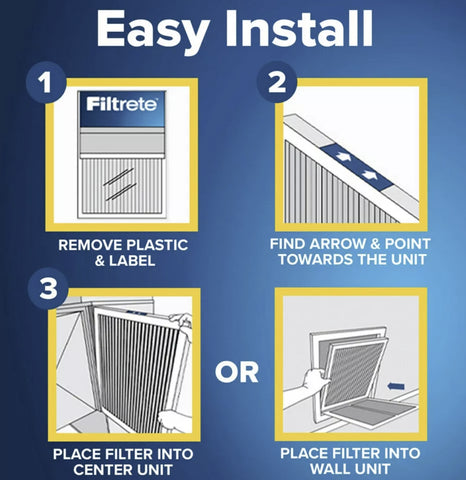 Easy Install

1

Filtrete

REMOVE PLASTIC & LABEL

2

FIND ARROW & POINT TOWARDS THE UNIT

3

PLACE FILTER INTO CENTER UNIT

OR

PLACE FILTER INTO WALL UNIT