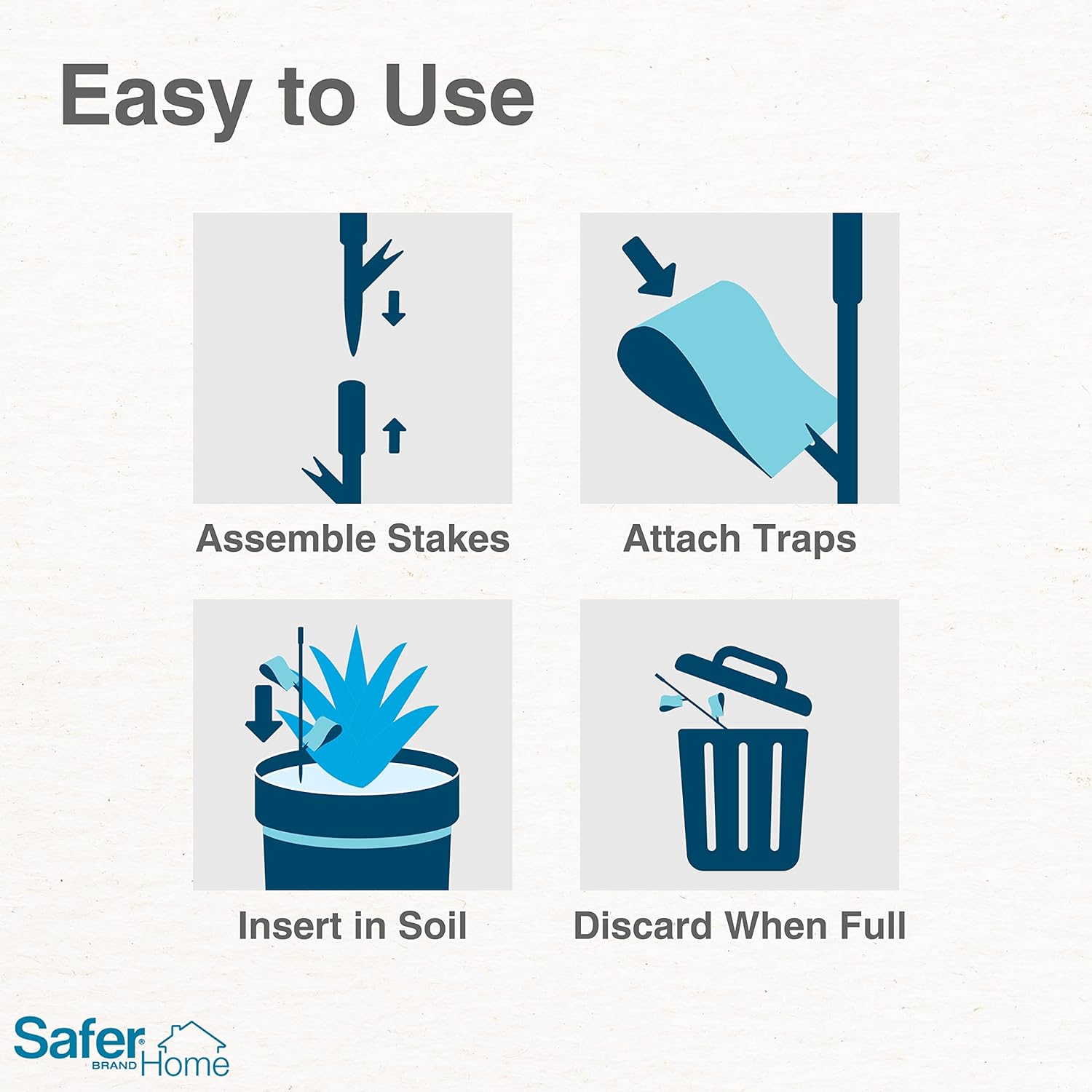 Easy to Use

Assemble Stakes

Attach Traps

Insert in Soil

Discard When Full

Safer® BRAND Home